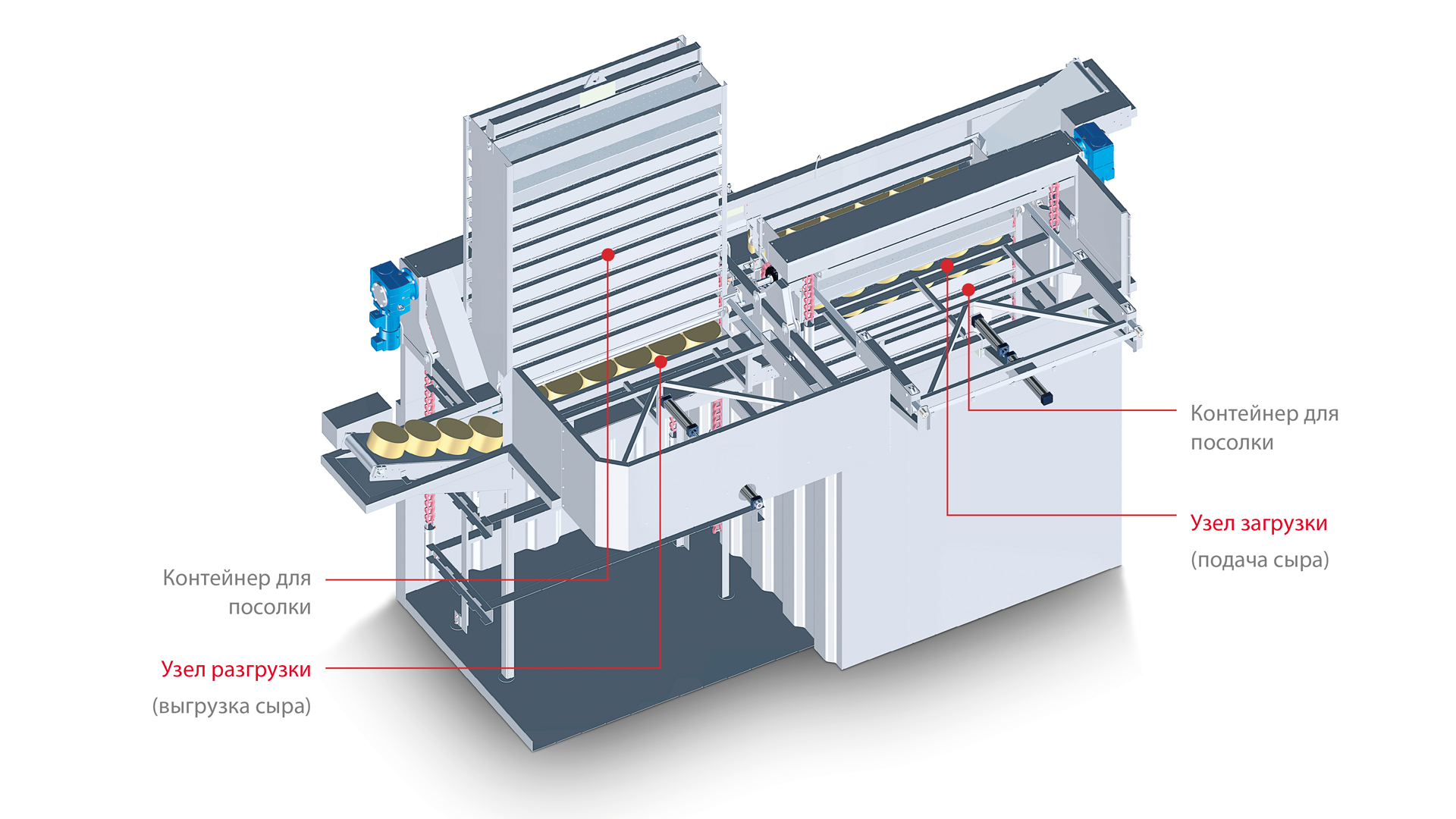 Контейнер для посолки

Узел загрузки
(подача сыра)

Контейнер для посолки

Узел разгрузки
(выгрузка сыра)