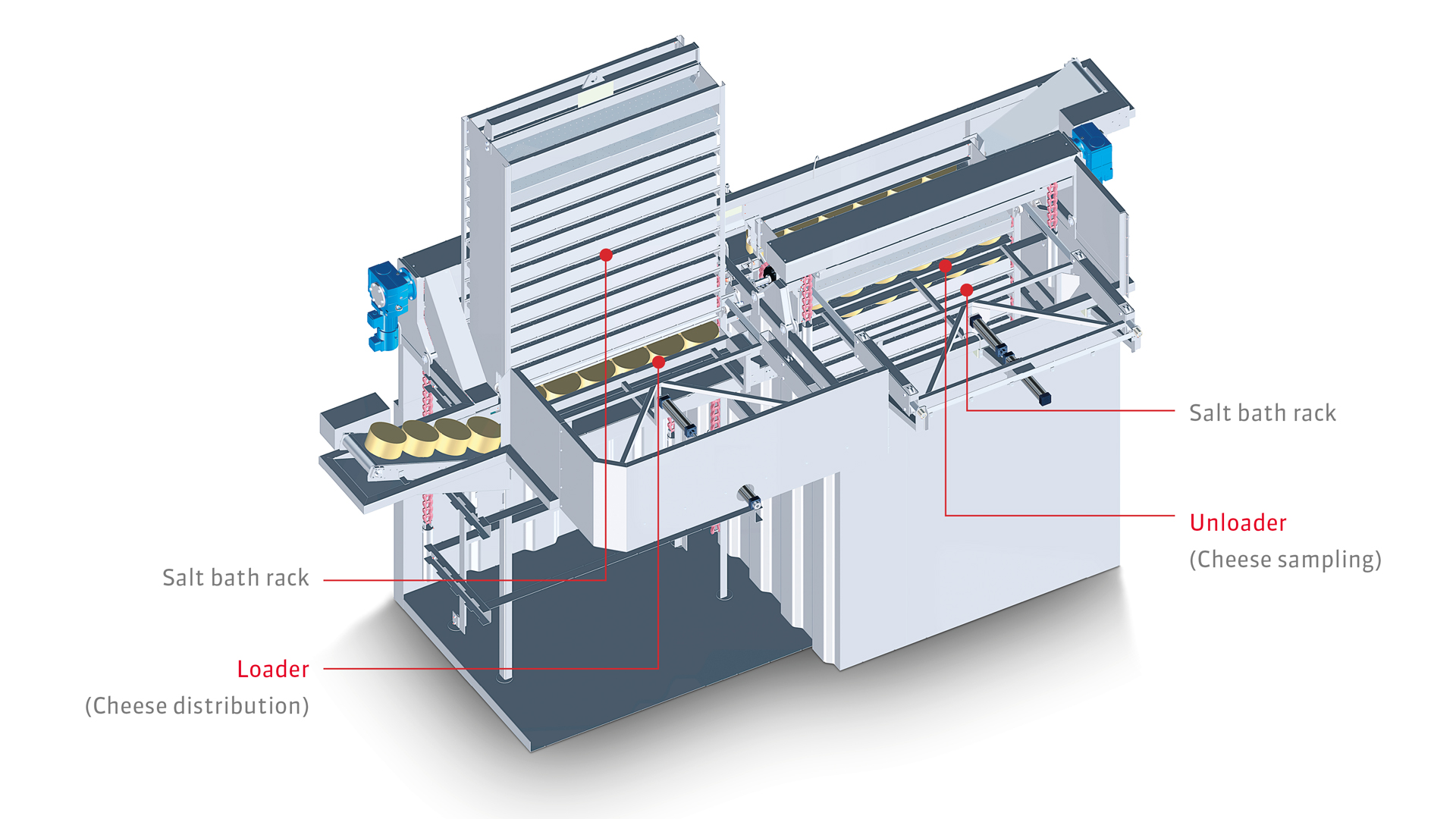 Salt bath rack

Unloader
(Cheese sampling)

Salt bath rack

Loader
(Cheese distribution)