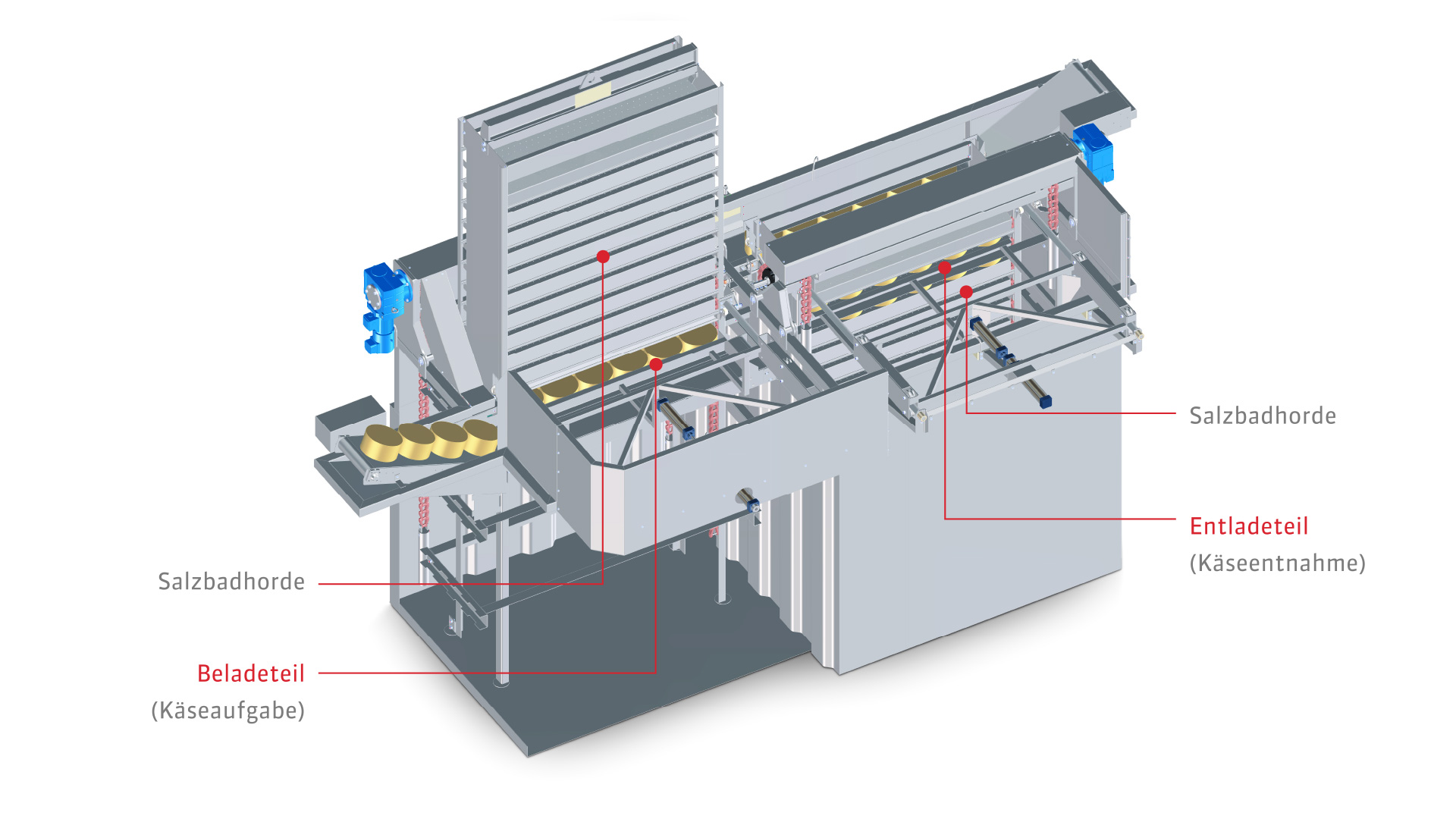 Salzbadhorde

Entladeteil
(Käseentnahme)

Salzbadhorde

Beladeteil
(Käseaufgabe)